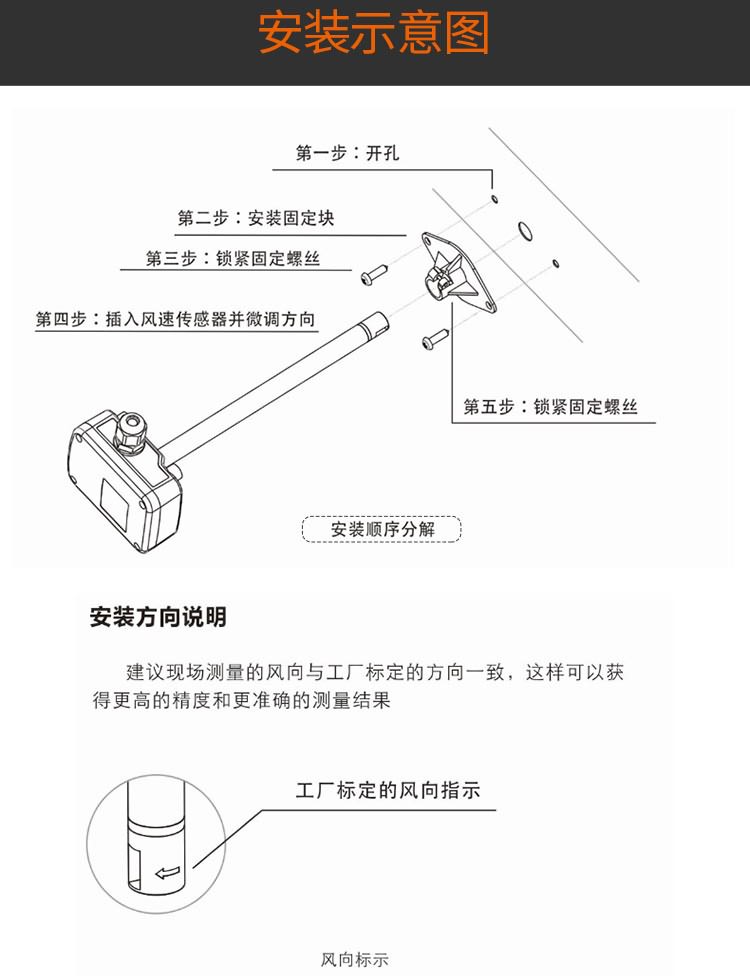 安装示意图

第一步：开孔

第二步：安装固定块

第三步：锁紧固定螺丝

第四步：插入风速传感器并微调方向

第五步：锁紧固定螺丝

安装顺序分解

安装方向说明

建议现场测量的风向与工厂标定的方向一致，这样可以获得更高的精度和更准确的测量结果

工厂标定的风向指示

风向标示