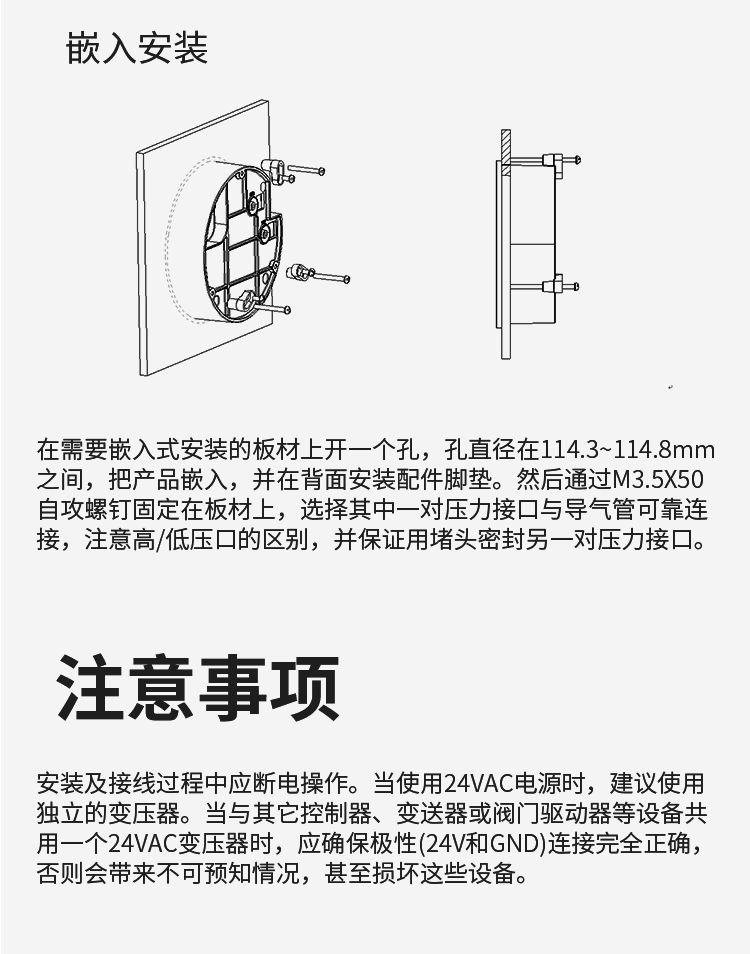 嵌入安装

在需要嵌入式安装的板材上开一个孔，孔直径在114.3~114.8mm之间，把产品嵌入，并在背面安装配件脚垫。然后通过M3.5X50自攻螺钉固定在板材上，选择其中一对压力接口与导气管可靠连接，注意高/低压口的区别，并保证用堵头密封另一对压力接口。

注意事项

安装及接线过程中应断电操作。当使用24VAC电源时，建议使用独立的变压器。当与其它控制器、变送器或阀门驱动器等设备共用一个24VAC变压器时，应确保极性(24V和GND)连接完全正确，否则会带来不可预知情况，甚至损坏这些设备。